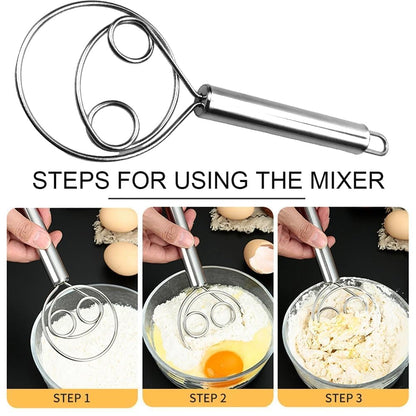 STEPS FOR USING THE MIXER

STEP 1

STEP 2

STEP 3